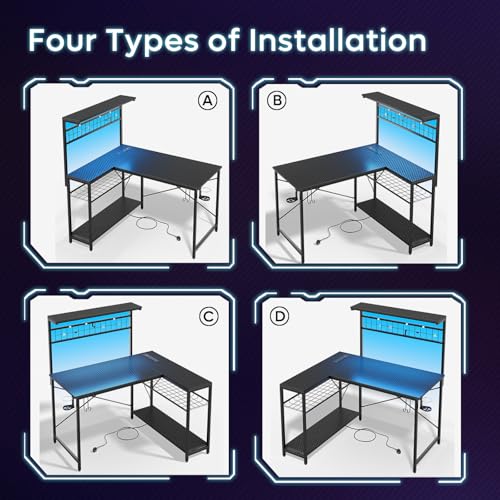 Four Types of Installation

A

B

C

D