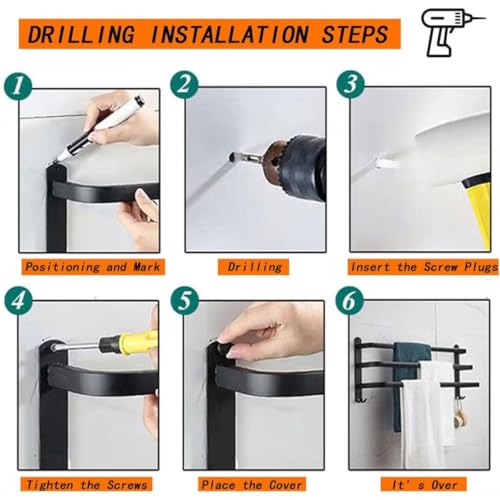 DRILLING INSTALLATION STEPS

1
Positioning and Mark

2
Drilling

3
Insert the Screw Plugs

4
Tighten the Screws

5
Place the Cover

6
It's Over