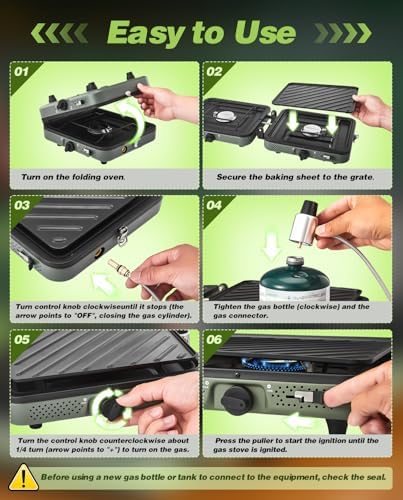 Easy to Use

01

Turn on the folding oven.

02

Secure the baking sheet to the grate.

03

Turn control knob clockwiseuntil it stops (the arrow points to "OFF", closing the gas cylinder).

04

Tighten the gas bottle (clockwise) and the gas connector.

05

Turn the control knob counterclockwise about 1/4 turn (arrow points to "+") to turn on the gas.

06

Press the puller to start the ignition until the gas stove is ignited.

Before using a new gas bottle or tank to connect to the equipment, check the seal.