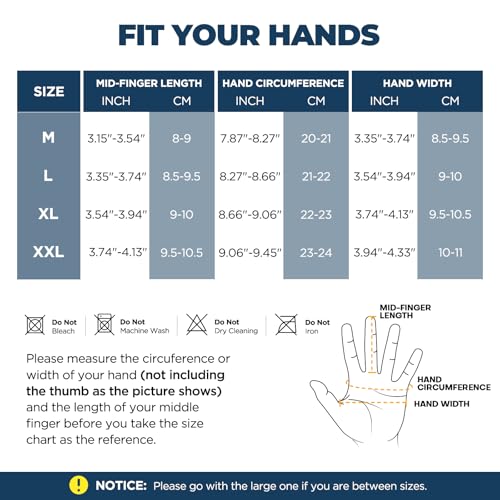 FIT YOUR HANDS

| SIZE | MID-FINGER LENGTH INCH | MID-FINGER LENGTH CM | HAND CIRCUMFERENCE INCH | HAND CIRCUMFERENCE CM | HAND WIDTH INCH | HAND WIDTH CM |
|---|---|---|---|---|---|---|
| M | 3.15"-3.54" | 8-9 | 7.87"-8.27" | 20-21 | 3.35"-3.74" | 8.5-9.5 |
| L | 3.35"-3.74" | 8.5-9.5 | 8.27"-8.66" | 21-22 | 3.54"-3.94" | 9-10 |
| XL | 3.54"-3.94" | 9-10 | 8.66"-9.06" | 22-23 | 3.74"-4.13" | 9.5-10.5 |
| XXL | 3.74"-4.13" | 9.5-10.5 | 9.06"-9.45" | 23-24 | 3.94"-4.33" | 10-11 |

Do Not Bleach
Do Not Machine Wash
Do Not Dry Cleaning
Do Not Iron

Please measure the circuference or width of your hand (not including the thumb as the picture shows) and the length of your middle finger before you take the size chart as the reference.

MID-FINGER LENGTH
HAND CIRCUMFERENCE
HAND WIDTH

NOTICE: Please go with the large one if you are between sizes.