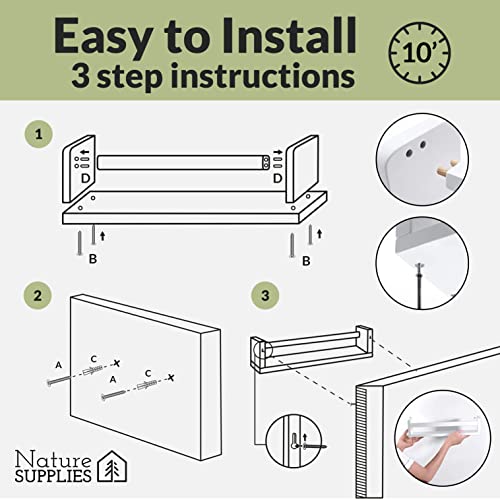 Easy to Install
3 step instructions

10'

1

D

D

B

B

2

A

C

A

C

3

Nature
SUPPLIES