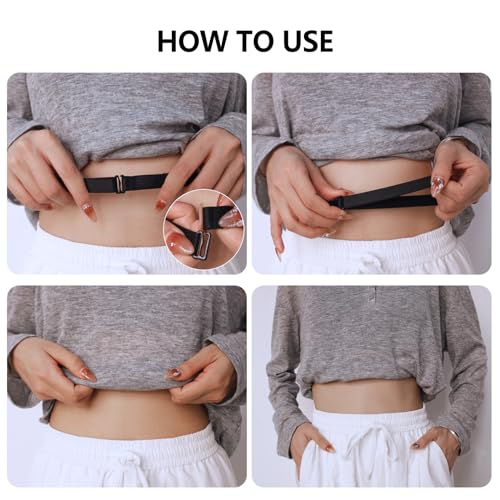 HOW TO USE