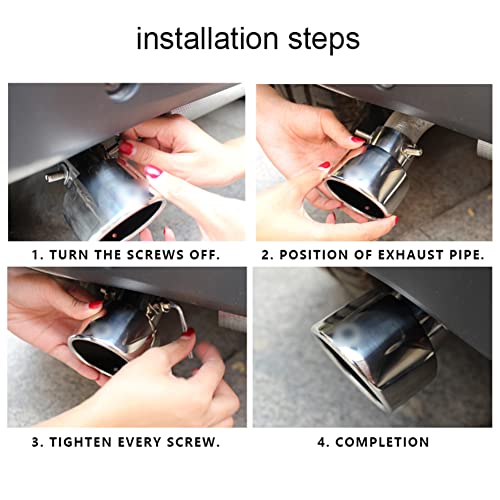 installation steps

1. TURN THE SCREWS OFF.

2. POSITION OF EXHAUST PIPE.

3. TIGHTEN EVERY SCREW.

4. COMPLETION