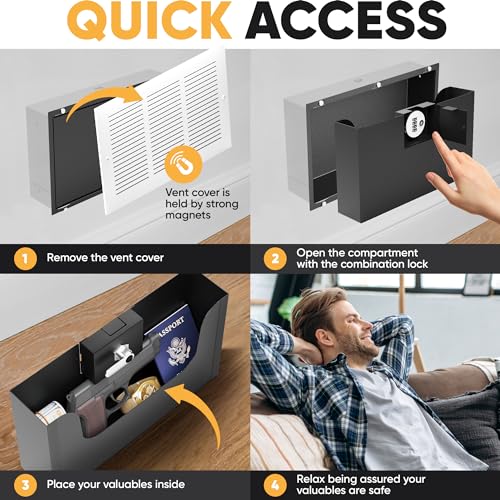 QUICK ACCESS

Vent cover is held by strong magnets

1 Remove the vent cover

2 Open the compartment with the combination lock

PASSPORT

3 Place your valuables inside

4 Relax being assured your valuables are safe