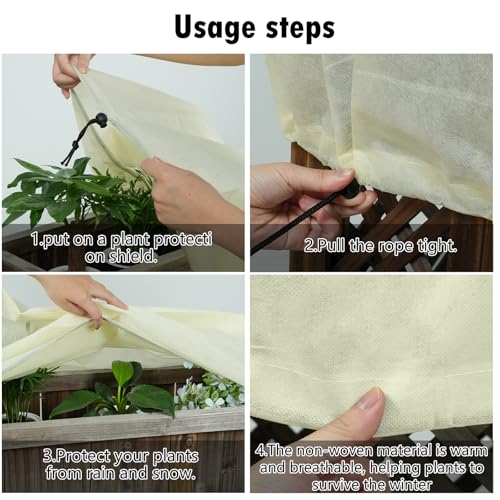 Usage steps

1.put on a plant protecti on shield.

2.Pull the rope tight.

3.Protect your plants from rain and snow.

4.The non-woven material is warm and breathable, helping plants to survive the winter