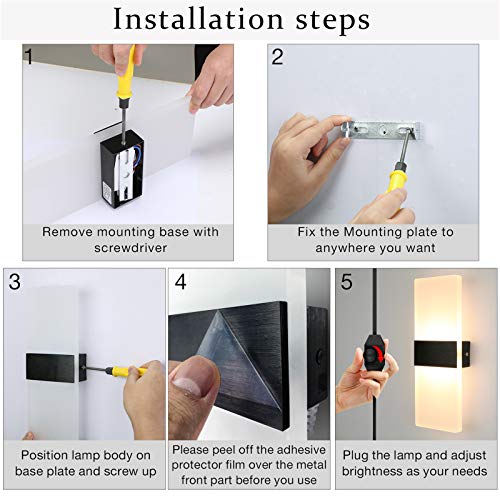 Installation steps

1

Remove mounting base with screwdriver

2

Fix the Mounting plate to anywhere you want

3

Position lamp body on base plate and screw up

4

Please peel off the adhesive protector film over the metal front part before you use

5

Plug the lamp and adjust brightness as your needs