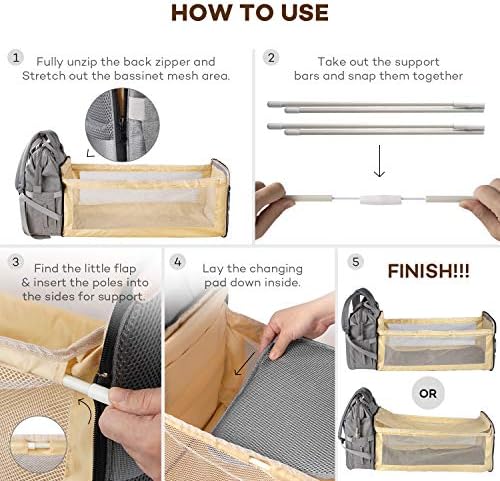 HOW TO USE

1 Fully unzip the back zipper and Stretch out the bassinet mesh area.

2 Take out the support bars and snap them together

3 Find the little flap & insert the poles into the sides for support.

4 Lay the changing pad down inside.

5 FINISH!!!

OR