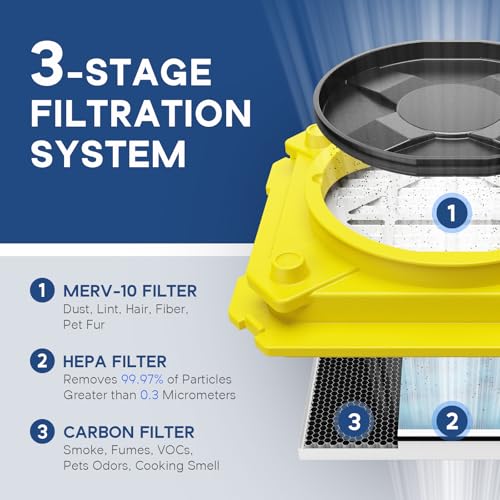 3-STAGE FILTRATION SYSTEM

1

1 MERV-10 FILTER
Dust, Lint, Hair, Fiber, Pet Fur

2 HEPA FILTER
Removes 99.97% of Particles Greater than 0.3 Micrometers

3 CARBON FILTER
Smoke, Fumes, VOCs, Pets Odors, Cooking Smell

3

2