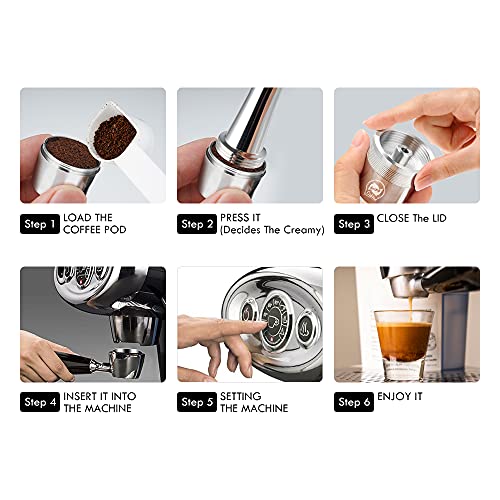 Step 1 LOAD THE COFFEE POD

Step 2 PRESS IT (Decides The Creamy)

Step 3 CLOSE The LID

Step 4 INSERT IT INTO THE MACHINE

Step 5 SETTING THE MACHINE

Step 6 ENJOY IT