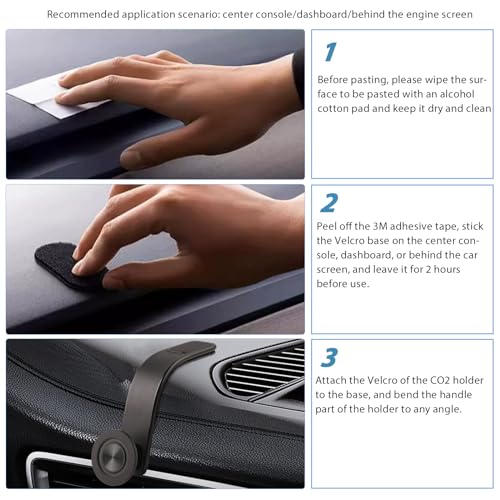 Recommended application scenario: center console/dashboard/behind the engine screen

1

Before pasting, please wipe the surface to be pasted with an alcohol cotton pad and keep it dry and clean

2

Peel off the 3M adhesive tape, stick the Velcro base on the center console, dashboard, or behind the car screen, and leave it for 2 hours before use.

3

Attach the Velcro of the CO2 holder to the base, and bend the handle part of the holder to any angle.