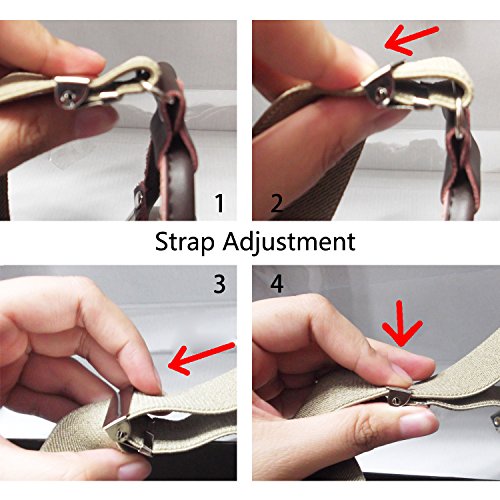 1

2

Strap Adjustment

3

4