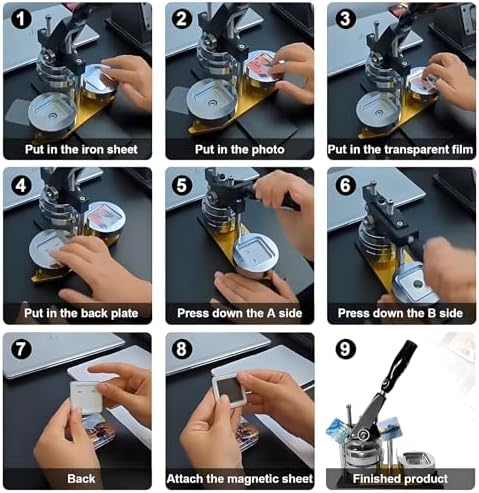 1
Put in the iron sheet

2
Put in the photo

3
Put in the transparent film

4
Put in the back plate

5
Press down the A side

6
Press down the B side

7
Back

8
Attach the magnetic sheet

9
Finished product