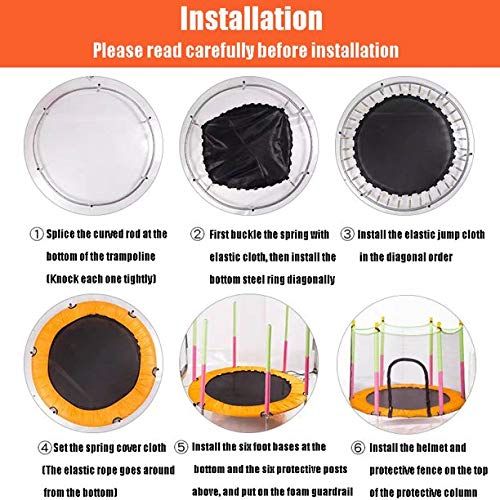 Installation
Please read carefully before installation

① Splice the curved rod at the bottom of the trampoline (Knock each one tightly)

② First buckle the spring with elastic cloth, then install the bottom steel ring diagonally

③ Install the elastic jump cloth in the diagonal order

④ Set the spring cover cloth (The elastic rope goes around from the bottom)

⑤ Install the six foot bases at the bottom and the six protective posts above, and put on the foam guardrail

⑥ Install the helmet and protective fence on the top of the protective column