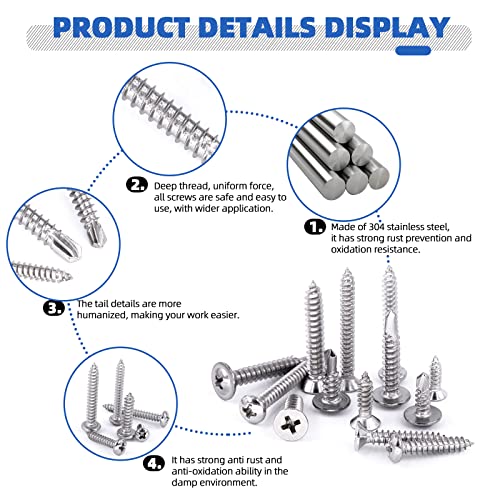 PRODUCT DETAILS DISPLAY

2. Deep thread, uniform force, all screws are safe and easy to use, with wider application.

1. Made of 304 stainless steel, it has strong rust prevention and oxidation resistance.

3. The tail details are more humanized, making your work easier.

4. It has strong anti rust and anti-oxidation ability in the damp environment.