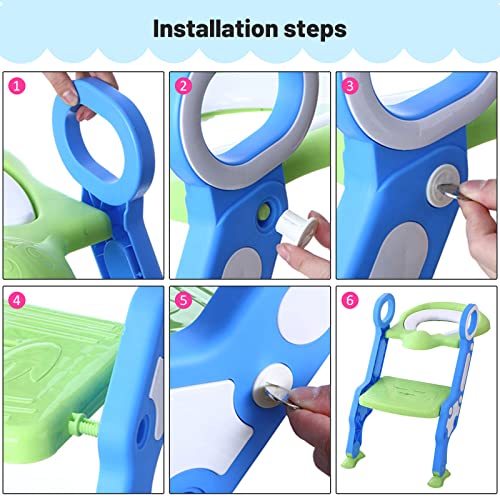 Installation steps

1

2

3

4

5

6