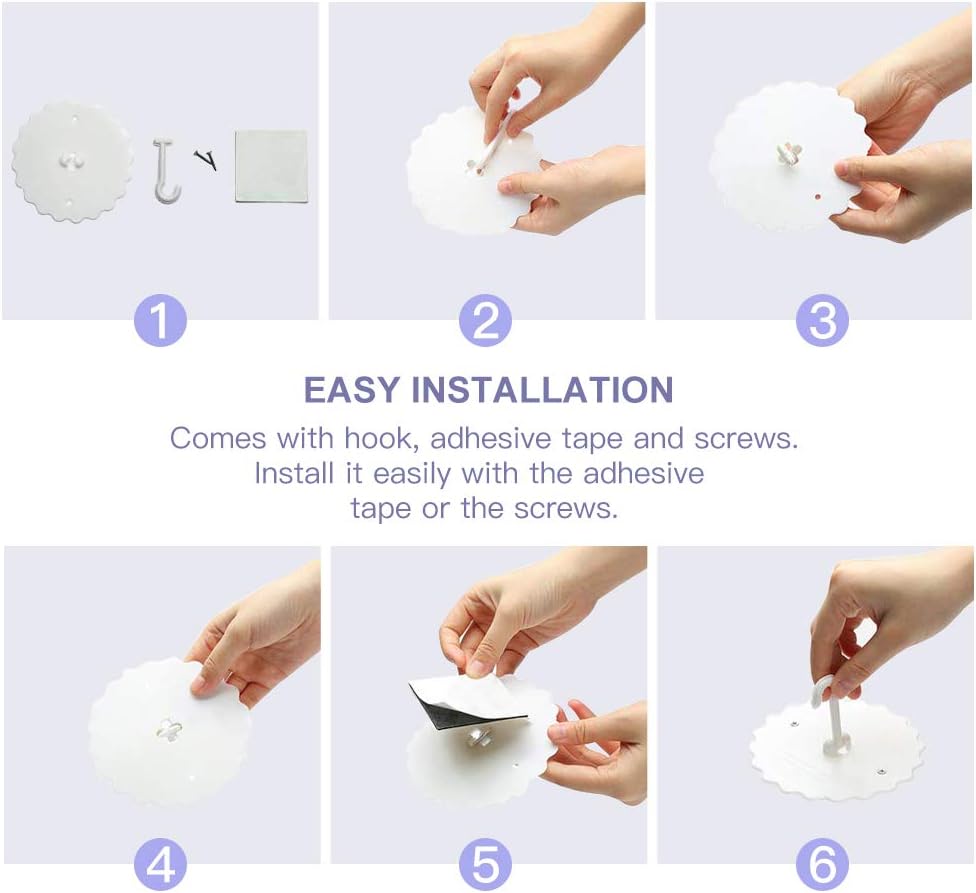 1

2

3

EASY INSTALLATION

Comes with hook, adhesive tape and screws. Install it easily with the adhesive tape or the screws.

4

5

6