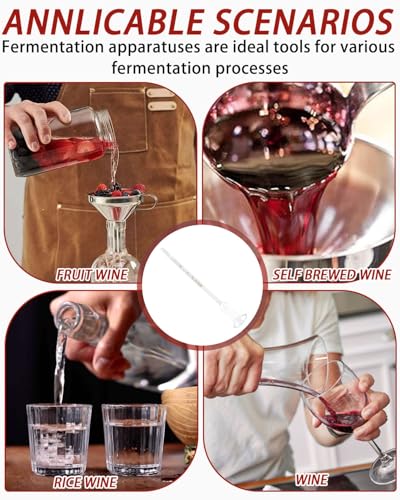 ANNLICABLE SCENARIOS
Fermentation apparatuses are ideal tools for various fermentation processes

FRUIT WINE
SELF BREWED WINE
RICE WINE
WINE