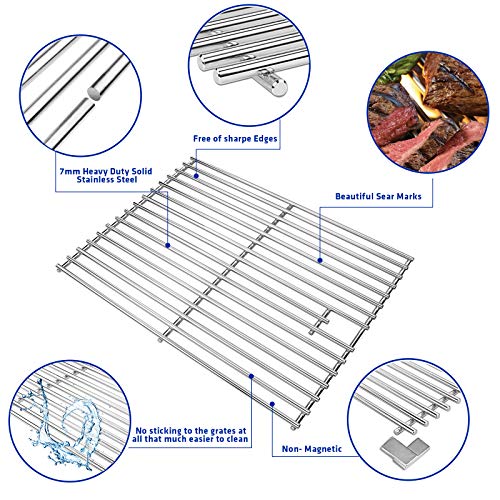 Free of sharpe Edges

7mm Heavy Duty Solid Stainless Steel

Beautiful Sear Marks

No sticking to the grates at all that much easier to clean

Non- Magnetic