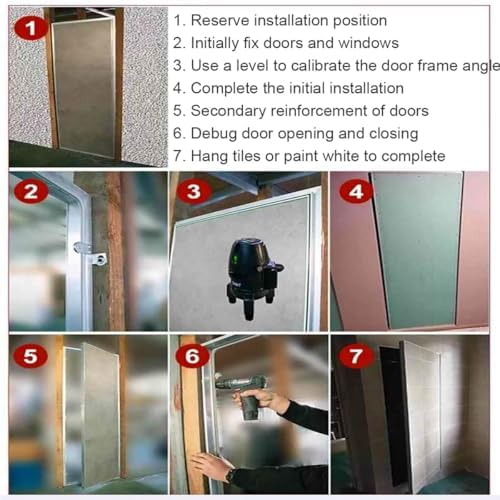 1

1. Reserve installation position
2. Initially fix doors and windows
3. Use a level to calibrate the door frame angle
4. Complete the initial installation
5. Secondary reinforcement of doors
6. Debug door opening and closing
7. Hang tiles or paint white to complete

2

3

4

5

6

7