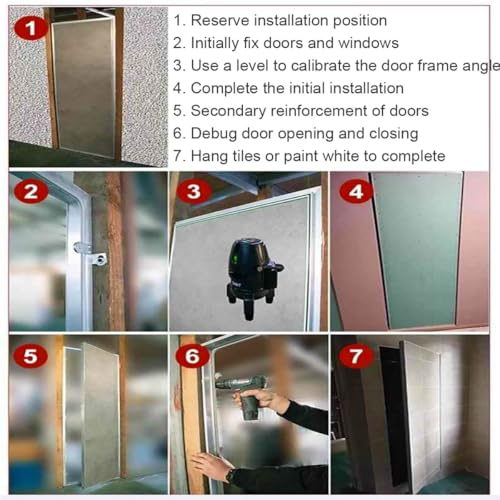 1

1. Reserve installation position
2. Initially fix doors and windows
3. Use a level to calibrate the door frame angle
4. Complete the initial installation
5. Secondary reinforcement of doors
6. Debug door opening and closing
7. Hang tiles or paint white to complete

2

3

4

5

6

7