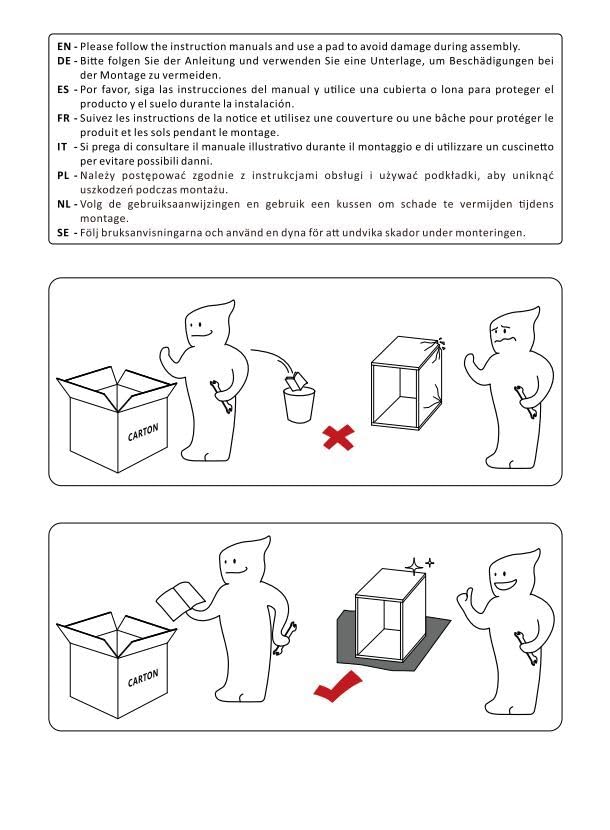 EN - Please follow the instruction manuals and use a pad to avoid damage during assembly.
DE - Bitte folgen Sie der Anleitung und verwenden Sie eine Unterlage, um Beschädigungen bei der Montage zu vermeiden.
ES - Por favor, siga las instrucciones del manual y utilice una cubierta o lona para proteger el producto y el suelo durante la instalación.
FR - Suivez les instructions de la notice et utilisez une couverture ou une bâche pour protéger le produit et les sols pendant le montage.
IT - Si prega di consultare il manuale illustrativo durante il montaggio e di utilizzare un cuscinetto per evitare possibili danni.
PL - Należy postępować zgodnie z instrukcjami obsługi i używać podkładki, aby uniknąć uszkodzeń podczas montażu.
NL - Volg de gebruiksaanwijzingen en gebruik een kussen om schade te vermijden tijdens montage.
SE - Följ bruksanvisningarna och använd en dyna för att undvika skador under monteringen.

CARTON

CARTON