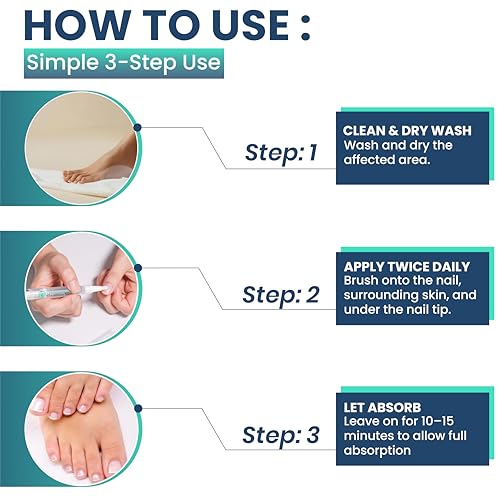 HOW TO USE :

Simple 3-Step Use

Step: 1

CLEAN & DRY WASH
Wash and dry the affected area.

Step: 2

APPLY TWICE DAILY
Brush onto the nail, surrounding skin, and under the nail tip.

Step: 3

LET ABSORB
Leave on for 10–15 minutes to allow full absorption