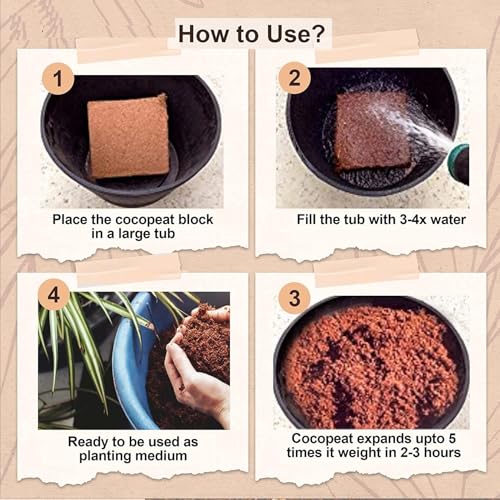 How to Use?

1

Place the cocopeat block in a large tub

2

Fill the tub with 3-4x water

4

Ready to be used as planting medium

3

Cocopeat expands upto 5 times it weight in 2-3 hours