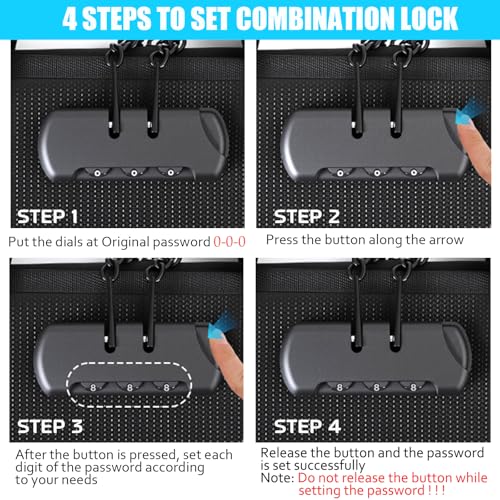 4 STEPS TO SET COMBINATION LOCK

0 0 0

STEP 1

Put the dials at Original password 0-0-0

0 0 0

STEP 2

Press the button along the arrow

8 8 8

STEP 3

After the button is pressed, set each digit of the password according to your needs

8 8 8

STEP 4

Release the button and the password is set successfully
Note: Do not release the button while setting the password ! ! !