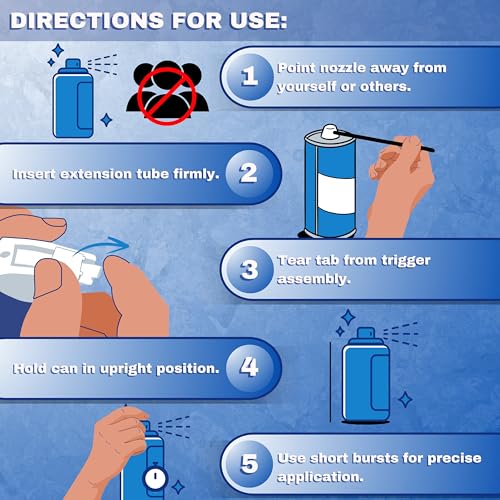 DIRECTIONS FOR USE:

1 Point nozzle away from yourself or others.

Insert extension tube firmly. 2

3 Tear tab from trigger assembly.

Hold can in upright position. 4

5 Use short bursts for precise application.