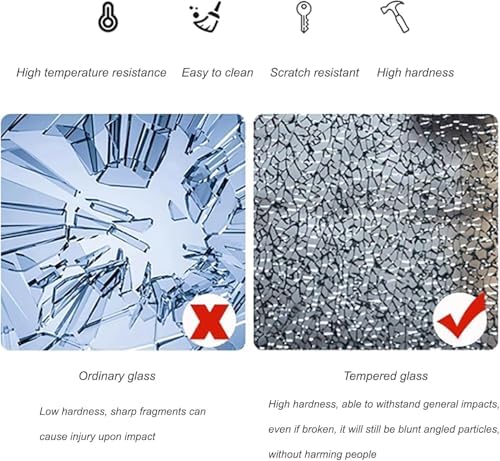 High temperature resistance

Easy to clean

Scratch resistant

High hardness

Ordinary glass

Low hardness, sharp fragments can cause injury upon impact

Tempered glass

High hardness, able to withstand general impacts, even if broken, it will still be blunt angled particles, without harming people