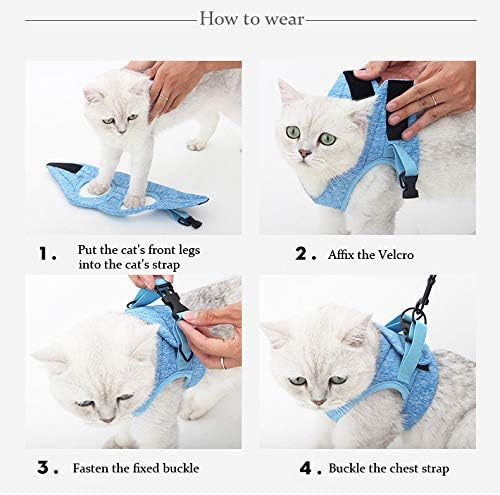 How to wear

1. Put the cat's front legs into the cat's strap

2. Affix the Velcro

3. Fasten the fixed buckle

4. Buckle the chest strap