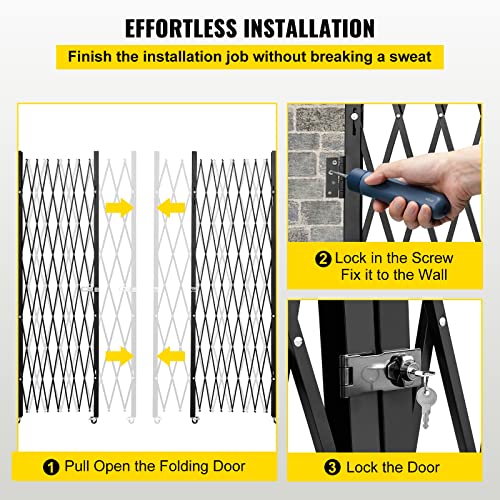 EFFORTLESS INSTALLATION

Finish the installation job without breaking a sweat

1 Pull Open the Folding Door

2 Lock in the Screw
Fix it to the Wall

3 Lock the Door