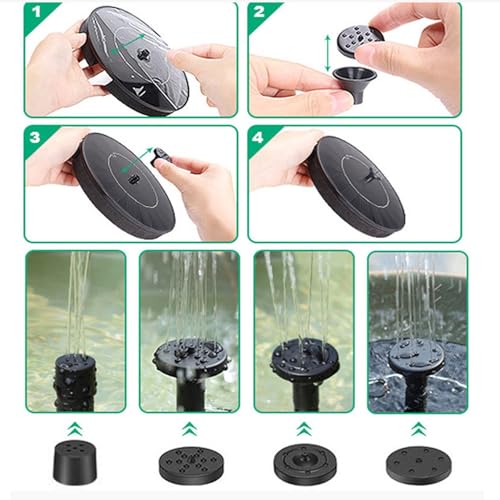 1

2

3

4