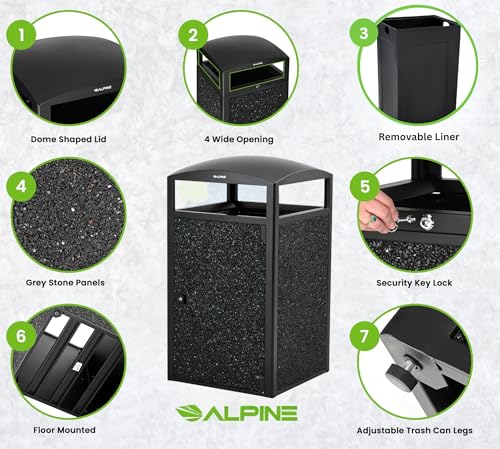 1

ALPINE

Dome Shaped Lid

2

ALPINE

4 Wide Opening

3

Removable Liner

4

Grey Stone Panels

ALPINE

5

Security Key Lock

6

Floor Mounted

ALPINE

7

Adjustable Trash Can Legs