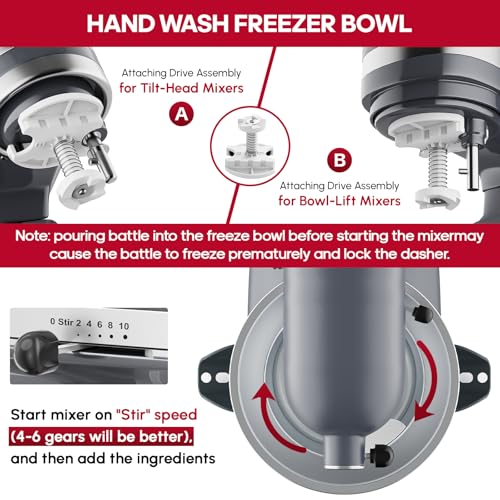 HAND WASH FREEZER BOWL

Attaching Drive Assembly
for Tilt-Head Mixers

A

B

Attaching Drive Assembly
for Bowl-Lift Mixers

Note: pouring battle into the freeze bowl before starting the mixermay cause the battle to freeze prematurely and lock the dasher.

0 Stir 2 4 6 8 10

Start mixer on "Stir" speed (4-6 gears will be better), and then add the ingredients