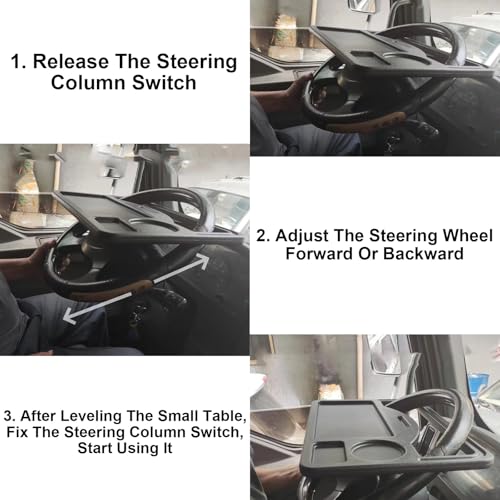 1. Release The Steering Column Switch

2. Adjust The Steering Wheel Forward Or Backward

3. After Leveling The Small Table, Fix The Steering Column Switch, Start Using It