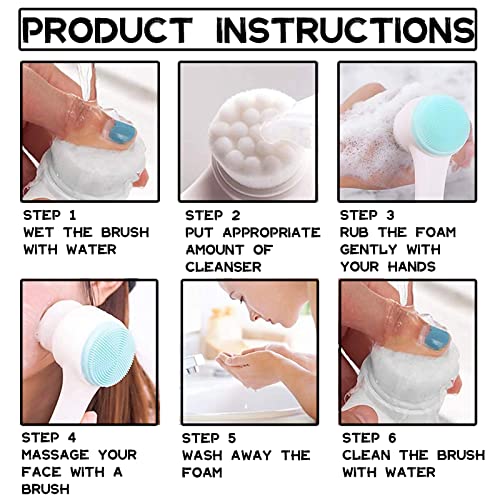 PRODUCT INSTRUCTIONS

STEP 1
WET THE BRUSH WITH WATER

STEP 2
PUT APPROPRIATE AMOUNT OF CLEANSER

STEP 3
RUB THE FOAM GENTLY WITH YOUR HANDS

STEP 4
MASSAGE YOUR FACE WITH A BRUSH

STEP 5
WASH AWAY THE FOAM

STEP 6
CLEAN THE BRUSH WITH WATER