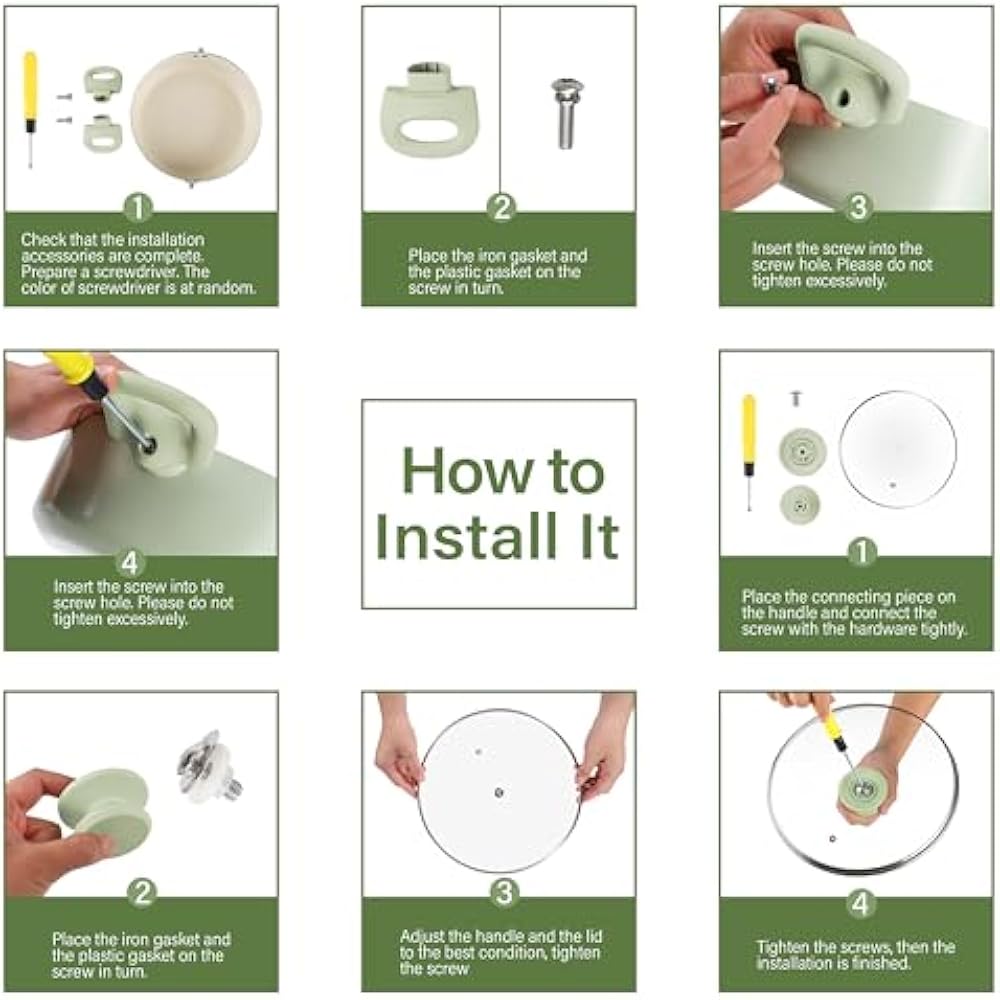 1

Check that the installation accessories are complete. Prepare a screwdriver. The color of screwdriver is at random.

2

Place the iron gasket and the plastic gasket on the screw in turn.

3

Insert the screw into the screw hole. Please do not tighten excessively.

4

Insert the screw into the screw hole. Please do not tighten excessively.

How to Install It

1

Place the connecting piece on the handle and connect the screw with the hardware tightly.

2

Place the iron gasket and the plastic gasket on the screw in turn.

3

Adjust the handle and the lid to the best condition, tighten the screw

4

Tighten the screws, then the installation is finished.