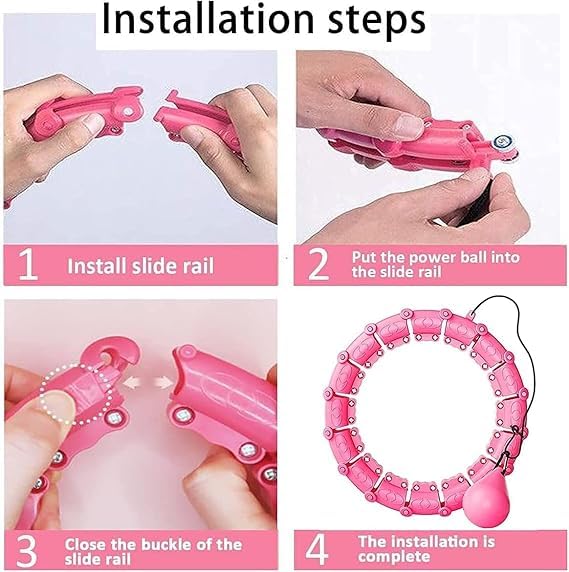 Installation steps

1 Install slide rail

2 Put the power ball into the slide rail

3 Close the buckle of the slide rail

4 The installation is complete