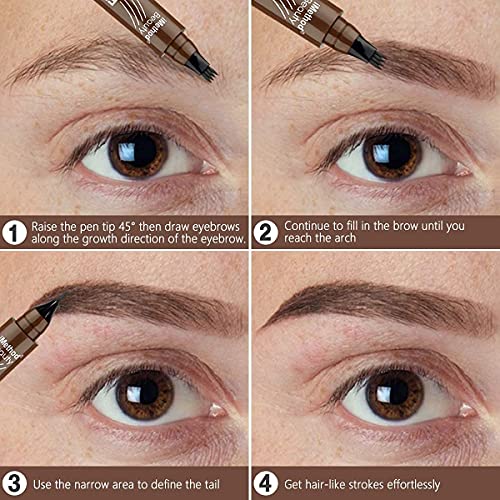 iMethod Beauty

iMethod

1 Raise the pen tip 45° then draw eyebrows along the growth direction of the eyebrow.

2 Continue to fill in the brow until you reach the arch

iMethod Beauty

3 Use the narrow area to define the tail

4 Get hair-like strokes effortlessly