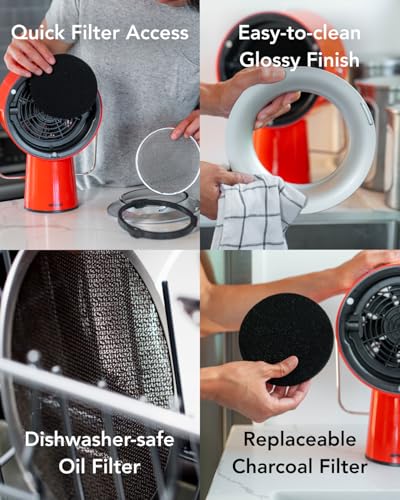 Quick Filter Access

Easy-to-clean Glossy Finish

Dishwasher-safe Oil Filter

Replaceable Charcoal Filter