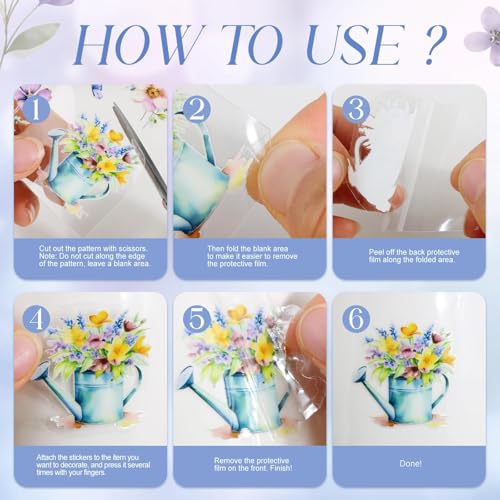 HOW TO USE ?

1

Cut out the pattern with scissors. Note: Do not cut along the edge of the pattern, leave a blank area.

2

Then fold the blank area to make it easier to remove the protective film.

3

Peel off the back protective film along the folded area.

4

Attach the stickers to the item you want to decorate, and press it several times with your fingers.

5

Remove the protective film on the front. Finish!

6

Done!