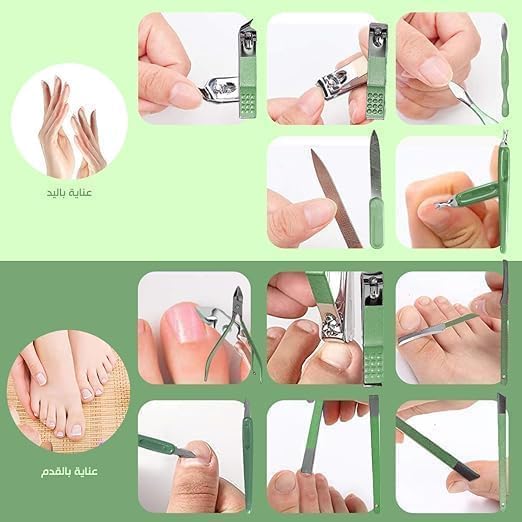 عناية باليد

عناية بالقدم