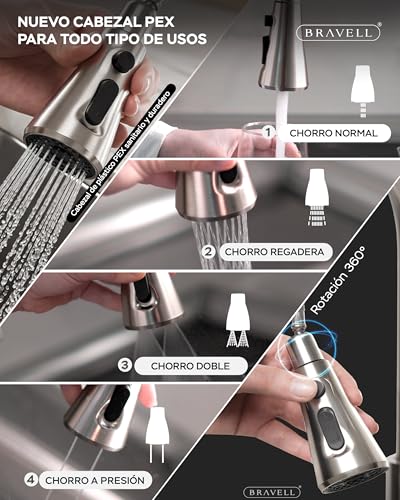 NUEVO CABEZAL PEX PARA TODO TIPO DE USOS

BRAVELL®

Cabezal de plástico PEX sanitario y duradero

1 CHORRO NORMAL

2 CHORRO REGADERA

Rotación 360°

3 CHORRO DOBLE

4 CHORRO A PRESIÓN

BRAVELL®