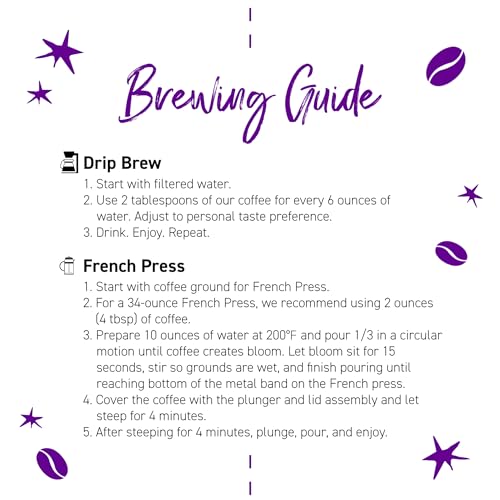 Brewing Guide

Drip Brew
1. Start with filtered water.
2. Use 2 tablespoons of our coffee for every 6 ounces of water. Adjust to personal taste preference.
3. Drink. Enjoy. Repeat.

French Press
1. Start with coffee ground for French Press.
2. For a 34-ounce French Press, we recommend using 2 ounces (4 tbsp) of coffee.
3. Prepare 10 ounces of water at 200°F and pour 1/3 in a circular motion until coffee creates bloom. Let bloom sit for 15 seconds, stir so grounds are wet, and finish pouring until reaching bottom of the metal band on the French press.
4. Cover the coffee with the plunger and lid assembly and let steep for 4 minutes.
5. After steeping for 4 minutes, plunge, pour, and enjoy.