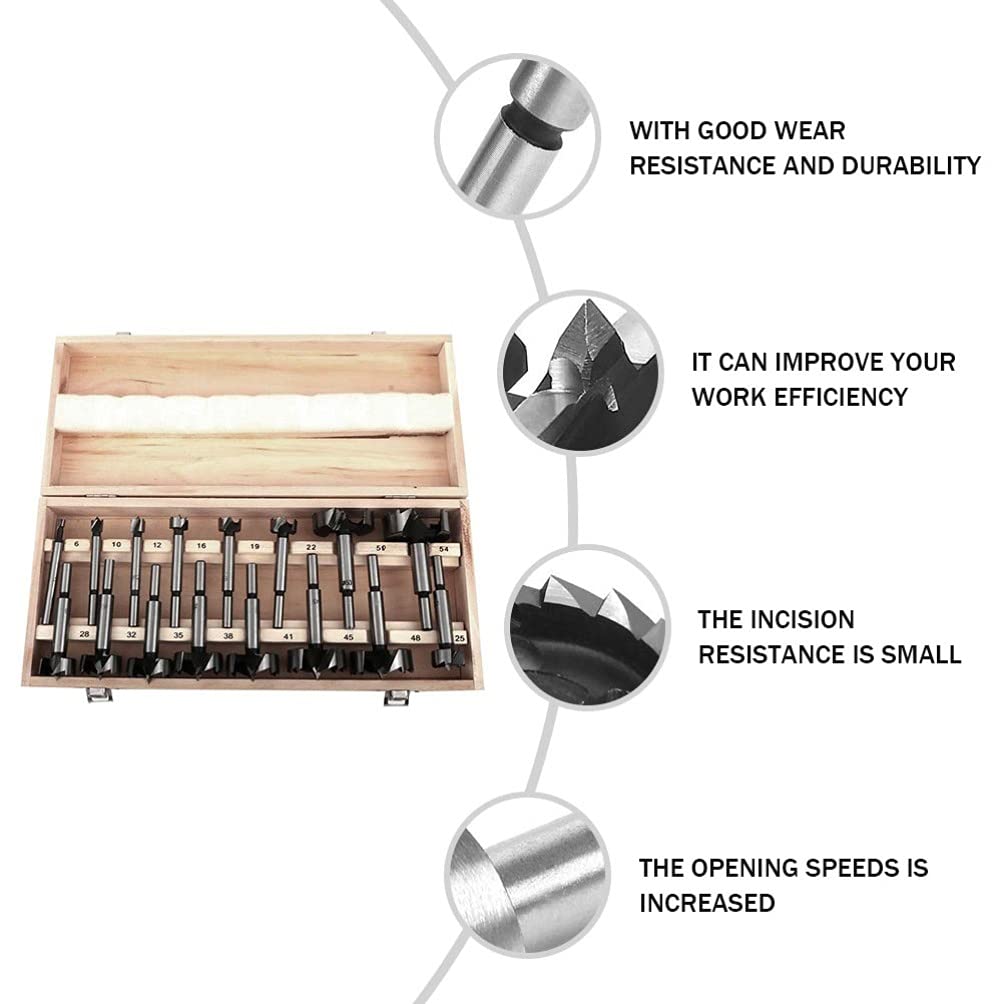 6 10 12 16 19 22 50 54
28 32 35 38 41 45 48 25

WITH GOOD WEAR RESISTANCE AND DURABILITY

IT CAN IMPROVE YOUR WORK EFFICIENCY

THE INCISION RESISTANCE IS SMALL

THE OPENING SPEEDS IS INCREASED