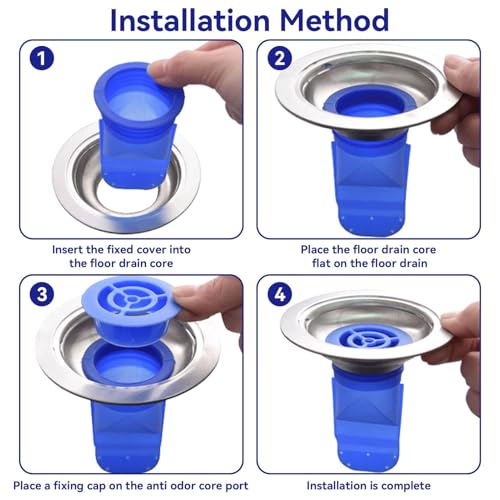 Installation Method

1

Insert the fixed cover into the floor drain core

2

Place the floor drain core flat on the floor drain

3

Place a fixing cap on the anti odor core port

4

Installation is complete