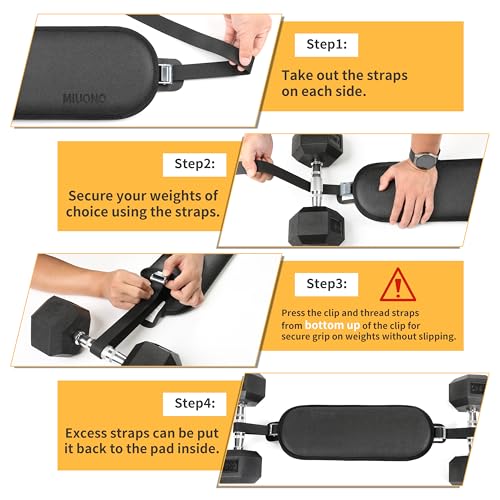 MIUONO

Step1:

Take out the straps on each side.

Step2:

Secure your weights of choice using the straps.

Step3:

Press the clip and thread straps from bottom up of the clip for secure grip on weights without slipping.

Step4:

Excess straps can be put it back to the pad inside.