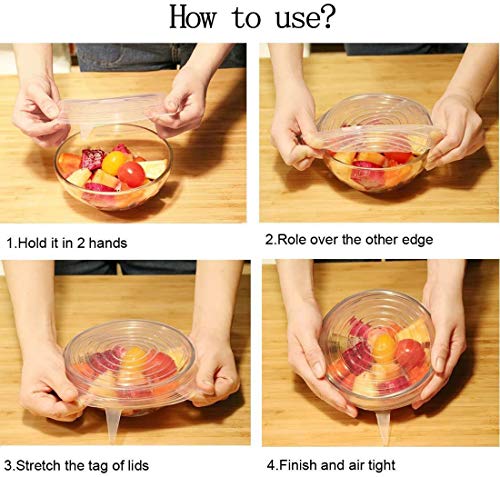 How to use?

1.Hold it in 2 hands

2.Role over the other edge

3.Stretch the tag of lids

4.Finish and air tight