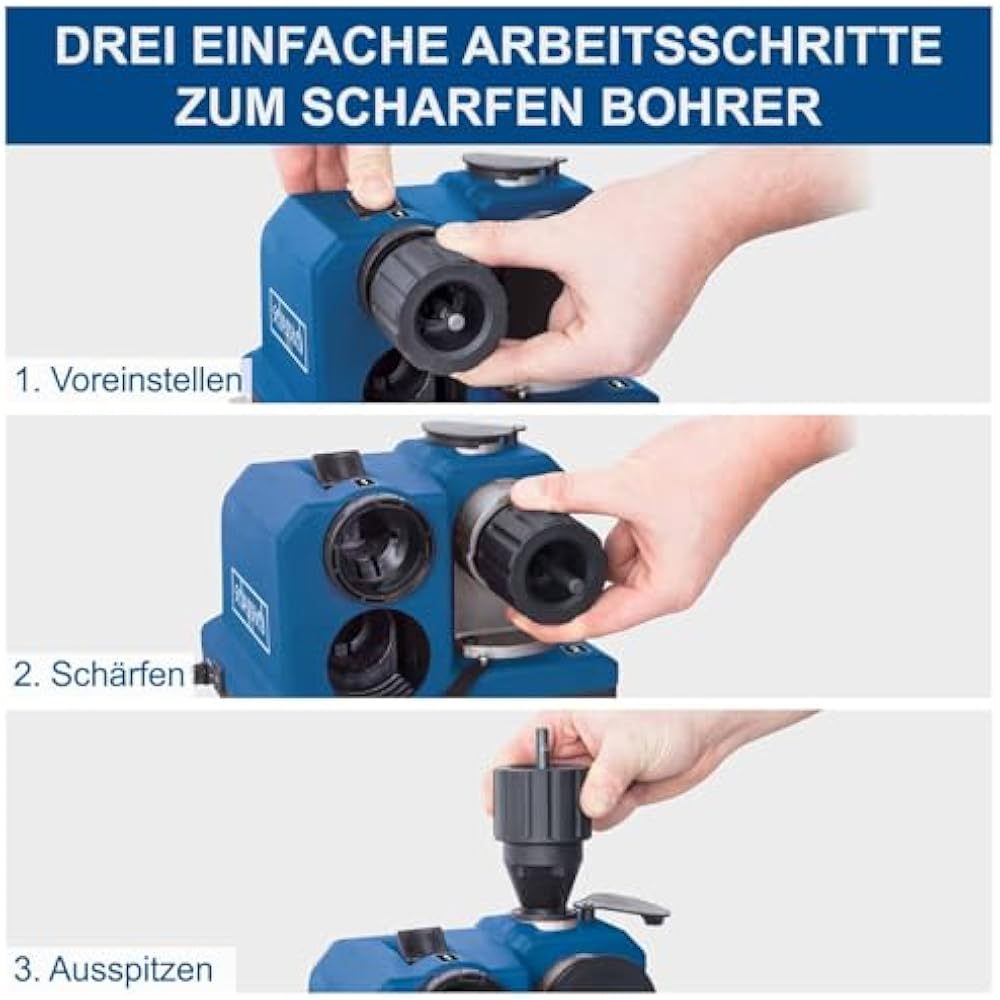 DREI EINFACHE ARBEITSSCHRITTE ZUM SCHARFEN BOHRER

scheppach

1. Voreinstellen

scheppach

2. Schärfen

3. Ausspitzen